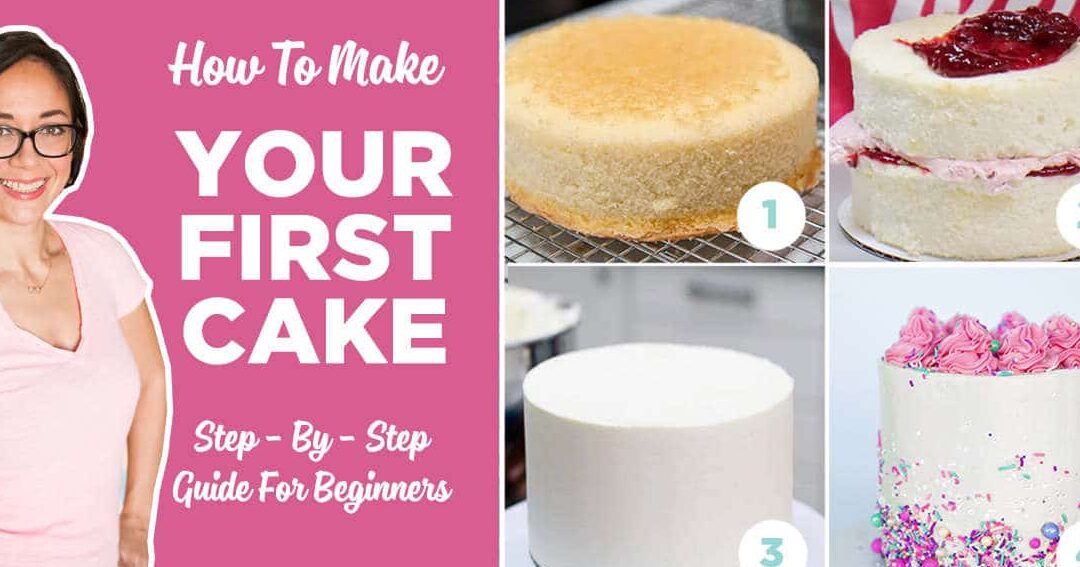 How To Make

YOUR FIRST CAKE

Step - By - Step Guide For Beginners

1

3